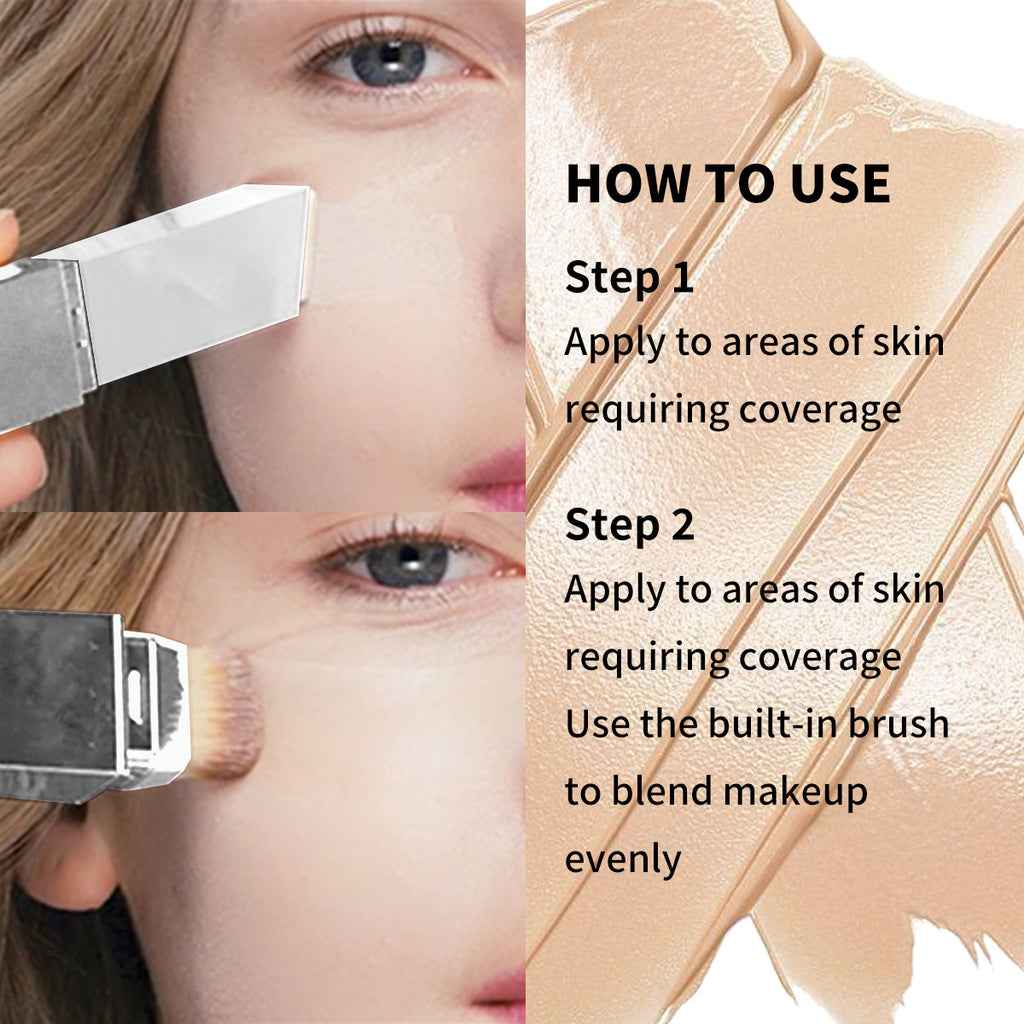 HOW TO USE

Step 1

Apply to areas of skin requiring coverage

Step 2

Apply to areas of skin requiring coverage
Use the built-in brush to blend makeup evenly