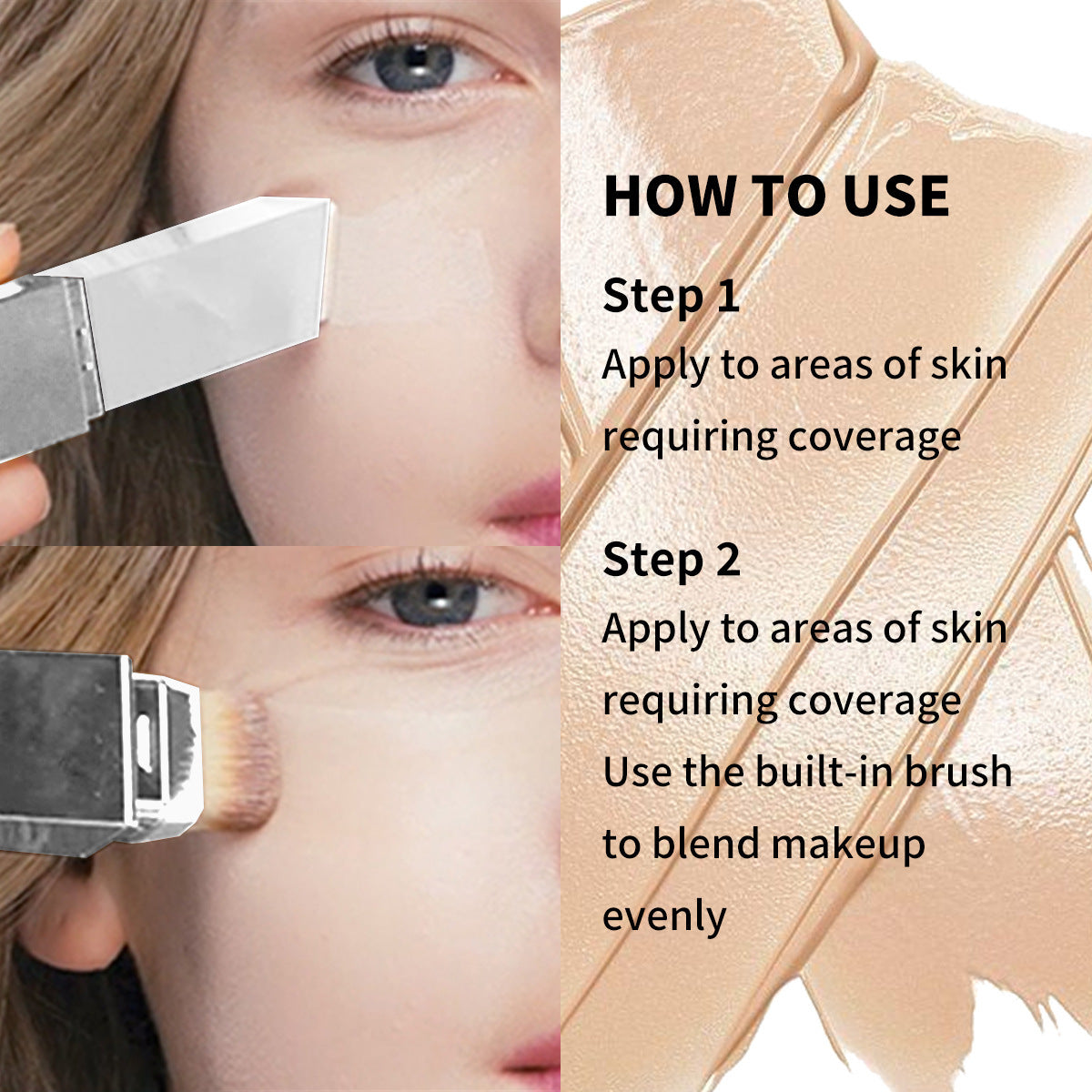 HOW TO USE

Step 1
Apply to areas of skin requiring coverage

Step 2
Apply to areas of skin requiring coverage
Use the built-in brush to blend makeup evenly